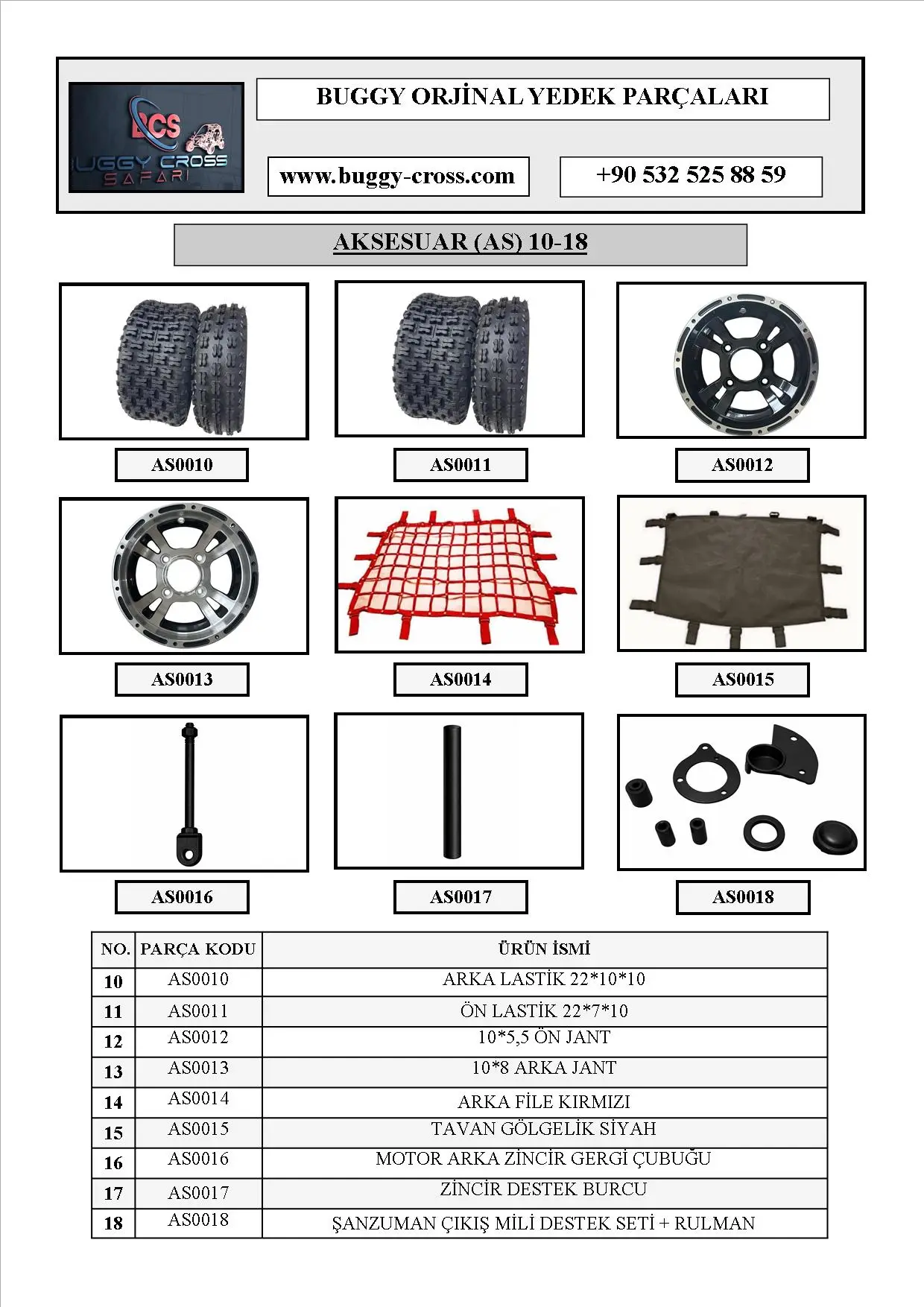 BCS
BUGGY CROSS
SAFARI

BUGGY ORJİNAL YEDEK PARÇALARI

www.buggy-cross.com

+90 532 525 88 59

AKSESUAR (AS) 10-18

AS0010

AS0011

AS0012

AS0013

AS0014

AS0015

AS0016

AS0017

AS0018

| NO. | PARÇA KODU | ÜRÜN İSMİ |
|---|---|---|
| 10 | AS0010 | ARKA LASTİK 22*10*10 |
| 11 | AS0011 | ÖN LASTİK 22*7*10 |
| 12 | AS0012 | 10*5,5 ÖN JANT |
| 13 | AS0013 | 10*8 ARKA JANT |
| 14 | AS0014 | ARKA FİLE KIRMIZI |
| 15 | AS0015 | TAVAN GÖLGELİK SİYAH |
| 16 | AS0016 | MOTOR ARKA ZİNCİR GERGİ ÇUBUĞU |
| 17 | AS0017 | ZİNCİR DESTEK BURCU |
| 18 | AS0018 | ŞANZUMAN ÇIKIŞ MİLİ DESTEK SETİ + RULMAN |