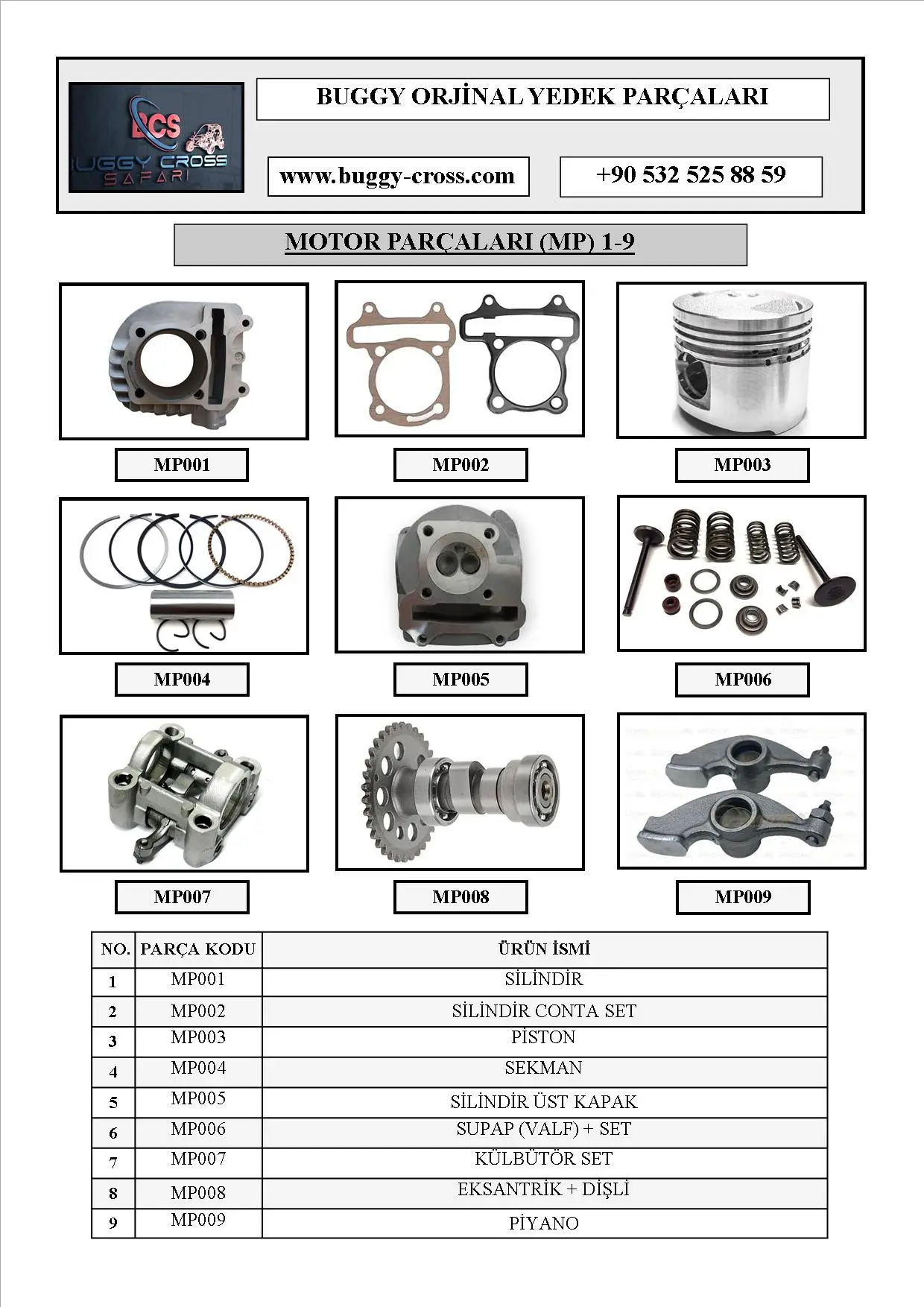 BCS
BUGGY CROSS SAFARI

BUGGY ORJİNAL YEDEK PARÇALARI

www.buggy-cross.com

+90 532 525 88 59

MOTOR PARÇALARI (MP) 1-9

MP001

MP002

MP003

MP004

MP005

MP006

MP007

MP008

MP009

| NO. | PARÇA KODU | ÜRÜN İSMİ |
|---|---|---|
| 1 | MP001 | SİLİNDİR |
| 2 | MP002 | SİLİNDİR CONTA SET |
| 3 | MP003 | PİSTON |
| 4 | MP004 | SEKMAN |
| 5 | MP005 | SİLİNDİR ÜST KAPAK |
| 6 | MP006 | SUPAP (VALF) + SET |
| 7 | MP007 | KÜLBÜTÖR SET |
| 8 | MP008 | EKSANTRİK + DİŞLİ |
| 9 | MP009 | PİYANO |